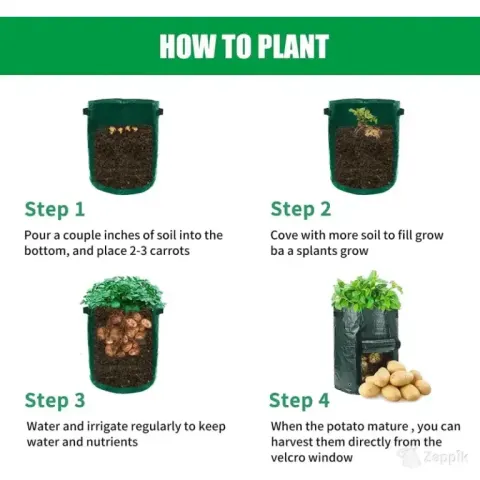 HOW TO PLANT

Step 1

Pour a couple inches of soil into the bottom, and place 2-3 carrots

Step 2

Cove with more soil to fill grow ba a splants grow

Step 3

Water and irrigate regularly to keep water and nutrients

Step 4

When the potato mature , you can harvest them directly from the velcro window

Zeppik