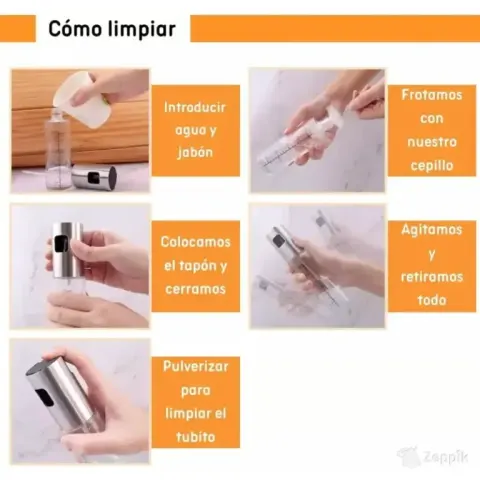 Cómo limpiar

Introducir agua y jabón

Frotamos con nuestro cepillo

Colocamos el tapón y cerramos

Agitamos y retiramos todo

Pulverizar para limpiar el tubito

Zeppik