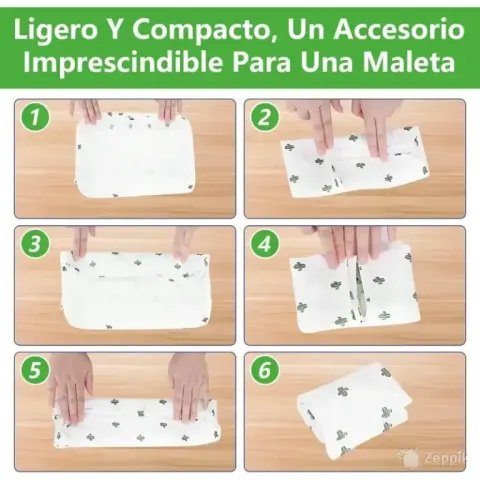 Ligero Y Compacto, Un Accesorio Imprescindible Para Una Maleta

1

2

3

4

5

6

Zeppik