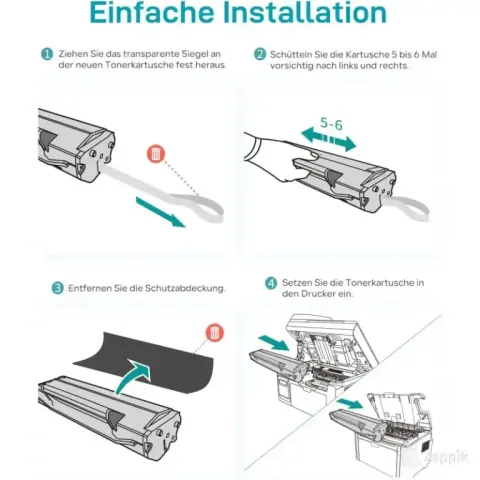 Einfache Installation

1 Ziehen Sie das transparente Siegel an der neuen Tonerkartusche fest heraus.

2 Schütteln Sie die Kartusche 5 bis 6 Mal vorsichtig nach links und rechts.

5-6

3 Entfernen Sie die Schutzabdeckung.

4 Setzen Sie die Tonerkartusche in den Drucker ein.

Zeppik