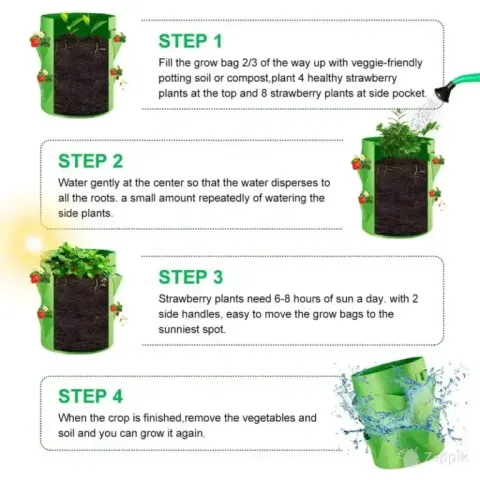 STEP 1
Fill the grow bag 2/3 of the way up with veggie-friendly potting soil or compost,plant 4 healthy strawberry plants at the top and 8 strawberry plants at side pocket.

STEP 2
Water gently at the center so that the water disperses to all the roots. a small amount repeatedly of watering the side plants.

STEP 3
Strawberry plants need 6-8 hours of sun a day. with 2 side handles, easy to move the grow bags to the sunniest spot.

STEP 4
When the crop is finished,remove the vegetables and soil and you can grow it again.

Zeppik