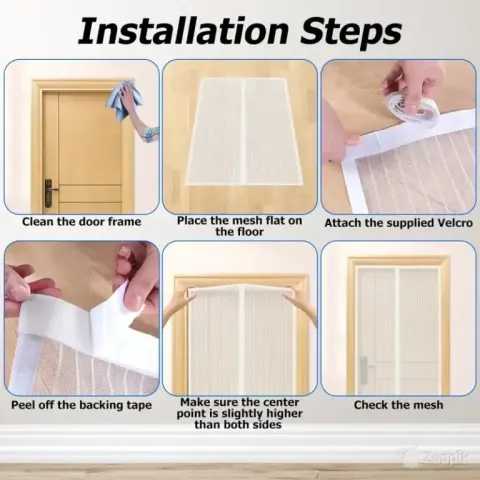 Installation Steps

Clean the door frame

Place the mesh flat on the floor

Attach the supplied Velcro

Peel off the backing tape

Make sure the center point is slightly higher than both sides

Check the mesh

Zeppik