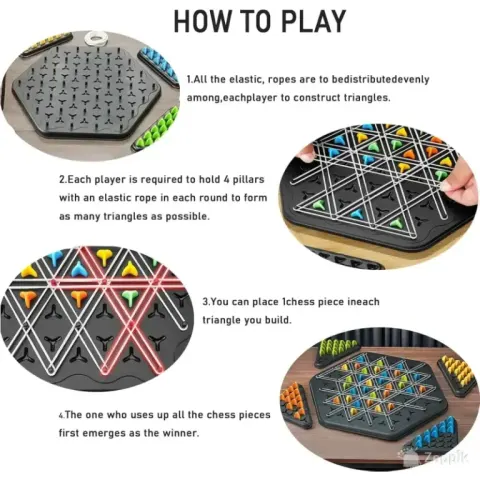 HOW TO PLAY

1.All the elastic, ropes are to bedistributedevenly among,eachplayer to construct triangles.

2.Each player is required to hold 4 pillars with an elastic rope in each round to form as many triangles as possible.

3.You can place 1chess piece ineach triangle you build.

4.The one who uses up all the chess pieces first emerges as the winner.

Zoppik