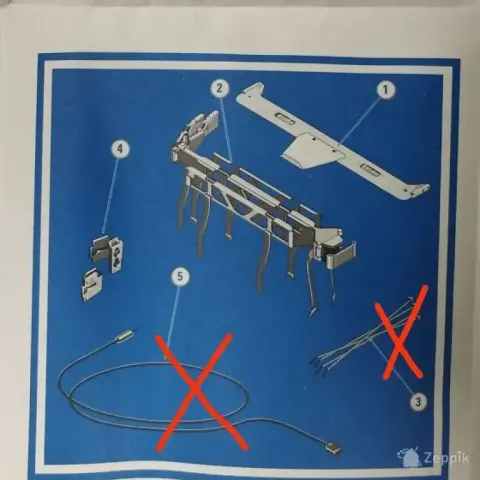 2
1
4
5
3
Zeppik