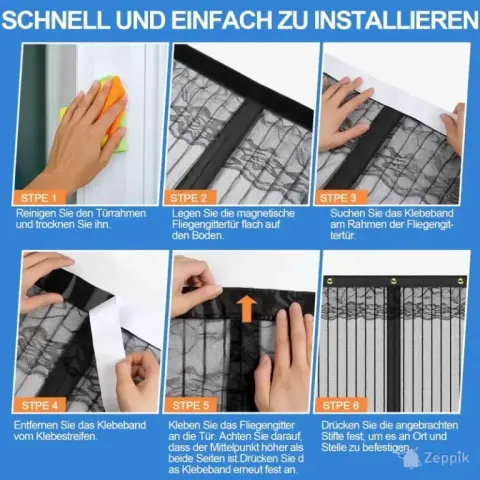 SCHNELL UND EINFACH ZU INSTALLIEREN

STPE 1
Reinigen Sie den Türrahmen und trocknen Sie ihn.

STPE 2
Legen Sie die magnetische Fliegengittertür flach auf den Boden.

STPE 3
Suchen Sie das Klebeband am Rahmen der Fliegengittertür.

STPE 4
Entfernen Sie das Klebeband vom Klebestreifen.

STPE 5
Kleben Sie das Fliegengitter an die Tür. Achten Sie darauf, dass der Mittelpunkt höher als beide Seiten ist.Drücken Sie d as Klebeband erneut fest an.

STPE 6
Drücken Sie die angebrachten Stifte fest, um es an Ort und Stelle zu befestigen.

Zeppik