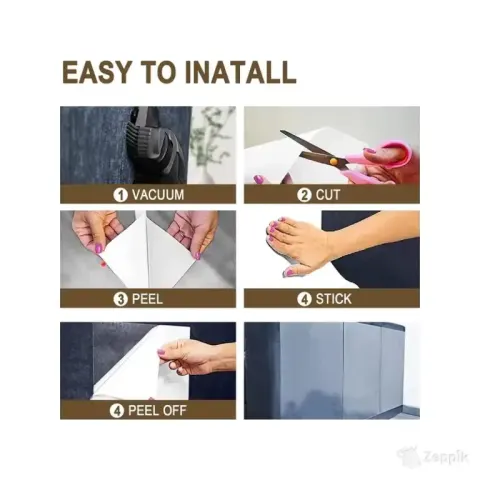 EASY TO INATALL

1 VACUUM

2 CUT

3 PEEL

4 STICK

4 PEEL OFF

Zeppik